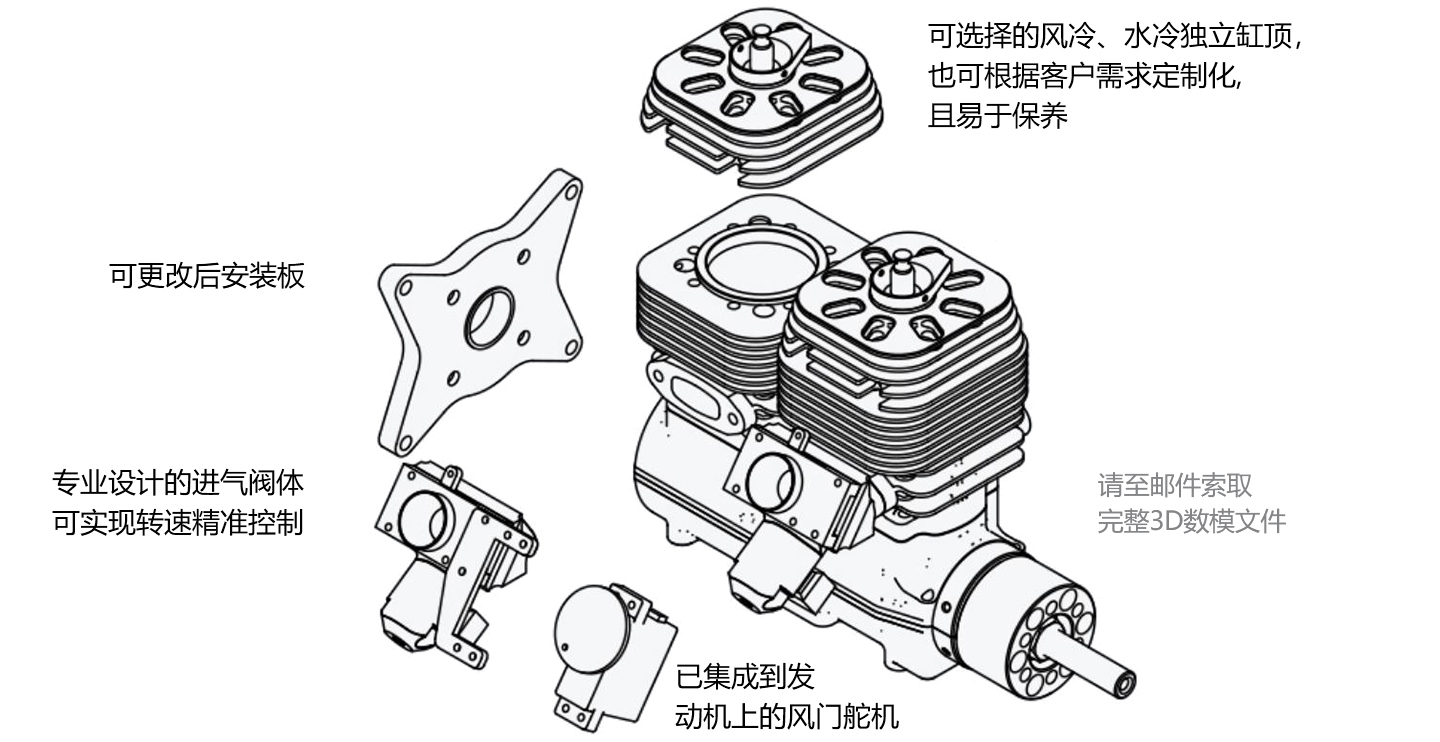 可选择的风冷、水冷独立缸顶，
也可根据客户需求定制化，
且易于保养

可更改后安装板

专业设计的进气阀体
可实现转速精准控制

请至邮件索取
完整3D数模文件

已集成到发
动机上的风门舵机