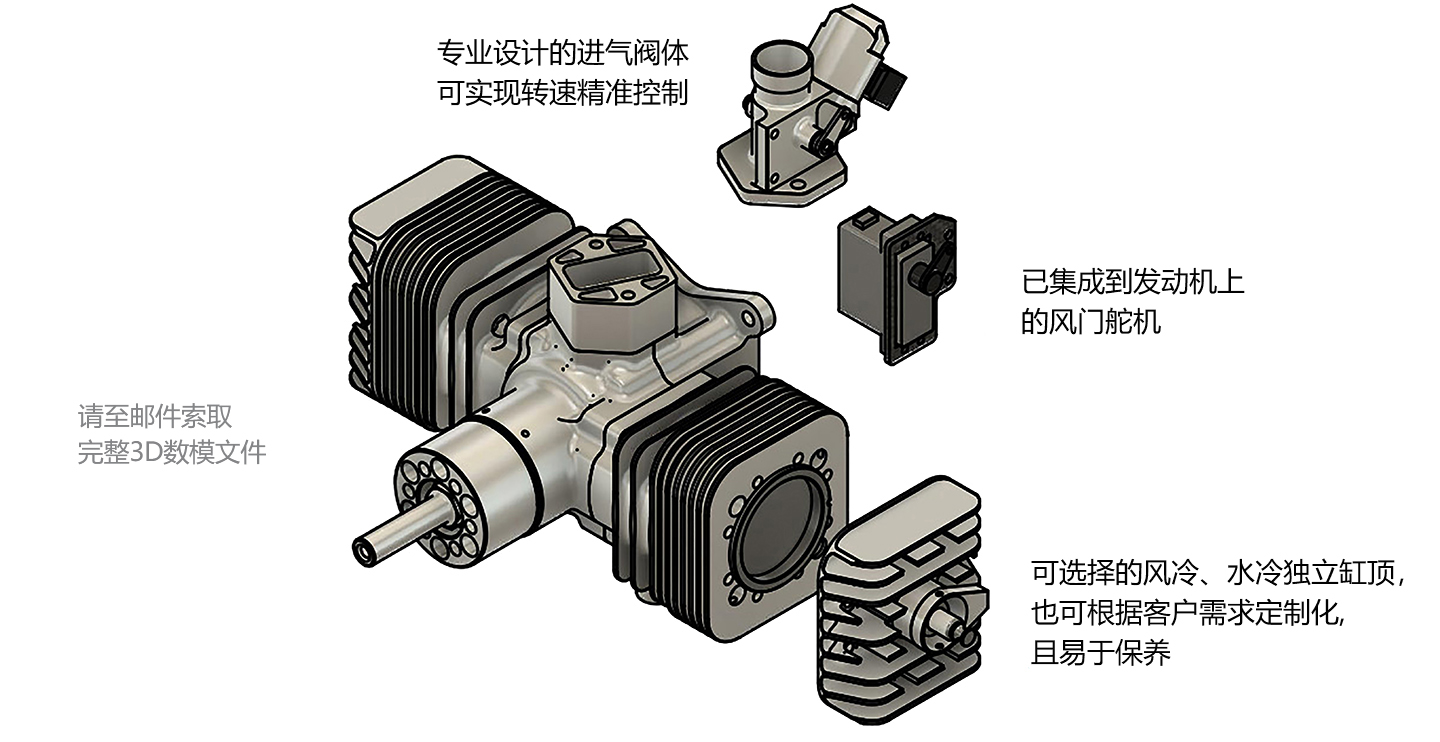 专业设计的进气阀体
可实现转速精准控制

已集成到发动机上
的风门舵机

请至邮件索取
完整3D数模文件

可选择的风冷、水冷独立缸顶，
也可根据客户需求定制化，
且易于保养